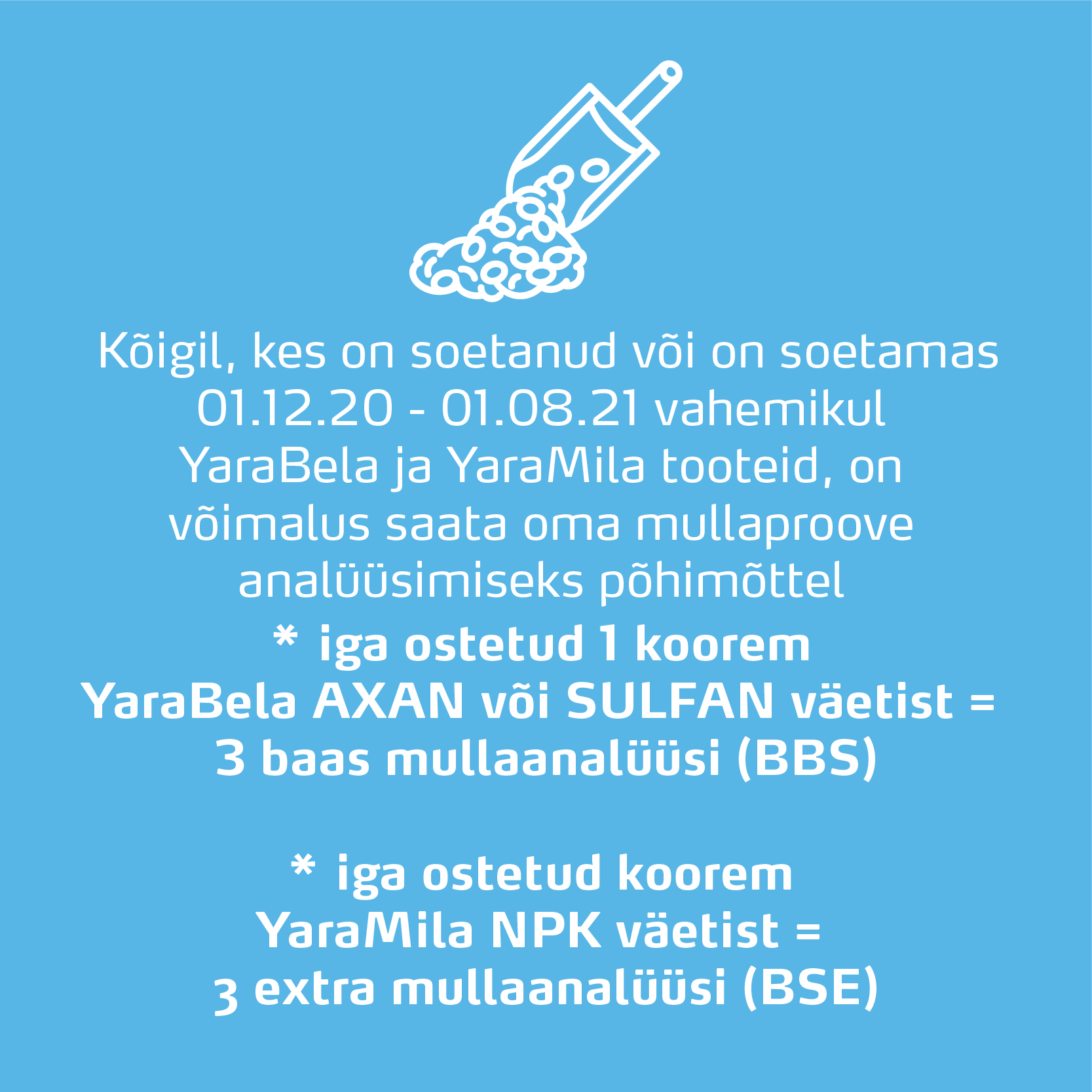 Kõigil, kes on soetanud või on soetamas 01.12.20 - 01.08.21 vahemikul YaraBela ja YaraMila tooteid, on võimalus saata oma mullaproove analüüsimiseks põhimõttel

* iga ostetud 1 koorem YaraBela AXAN või SULFAN väetist = 3 baas mullaanalüüsi (BBS)

* iga ostetud koorem YaraMila NPK väetist = 3 extra mullaanalüüsi (BSE)